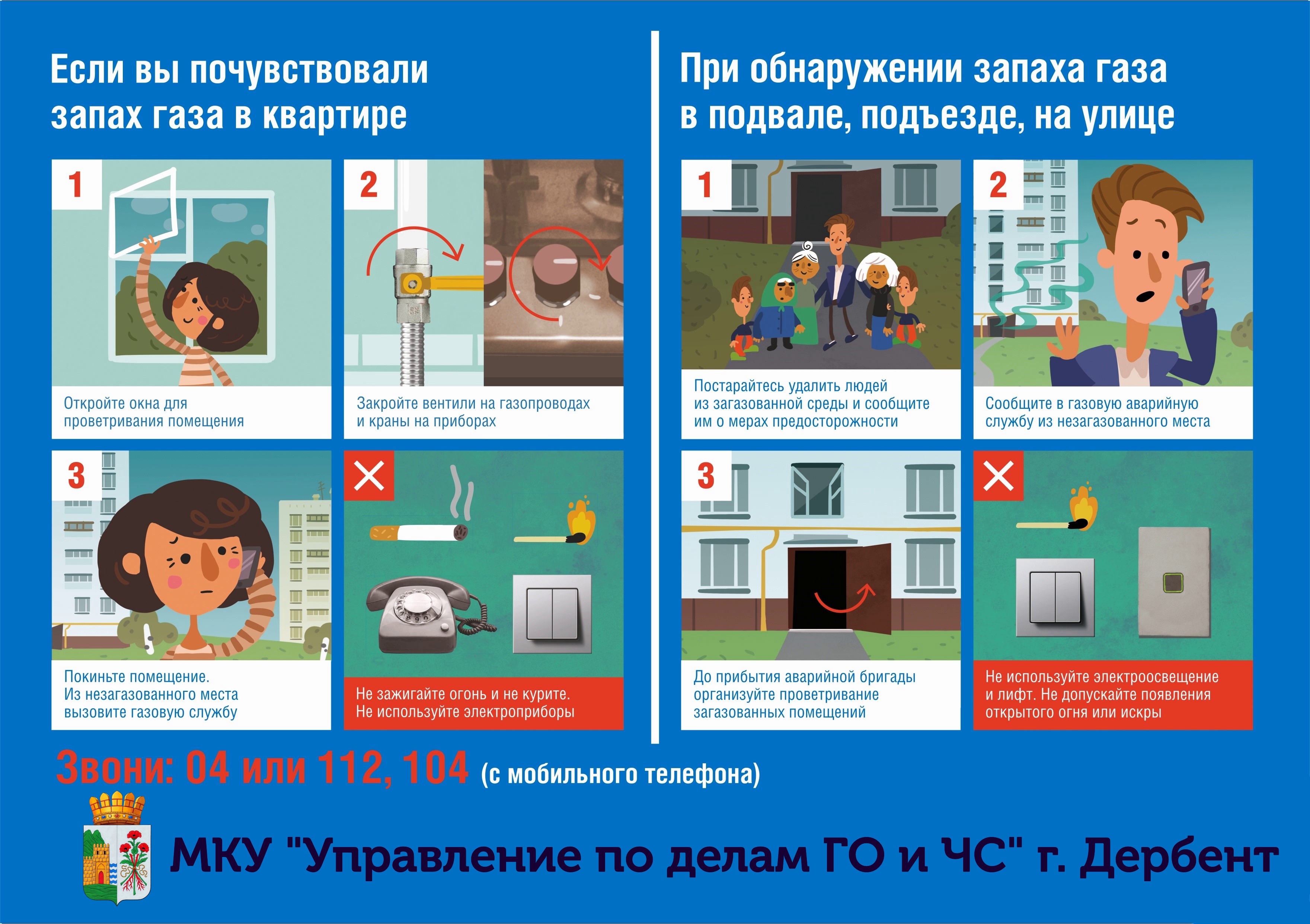 Если вы почувствовали запах газа в квартире

1

Откройте окна для проветривания помещения

2

Закройте вентили на газопроводах и краны на приборах

3

Покиньте помещение. Из незагазованного места вызовите газовую службу

Не зажигайте огонь и не курите. Не используйте электроприборы

При обнаружении запаха газа в подвале, подъезде, на улице

1

Постарайтесь удалить людей из загазованной среды и сообщите им о мерах предосторожности

2

Сообщите в газовую аварийную службу из незагазованного места

3

До прибытия аварийной бригады организуйте проветривание загазованных помещений

Не используйте электроосвещение и лифт. Не допускайте появления открытого огня или искры

Звони: 04 или 112, 104 (с мобильного телефона)

МКУ "Управление по делам ГО и ЧС" г. Дербент